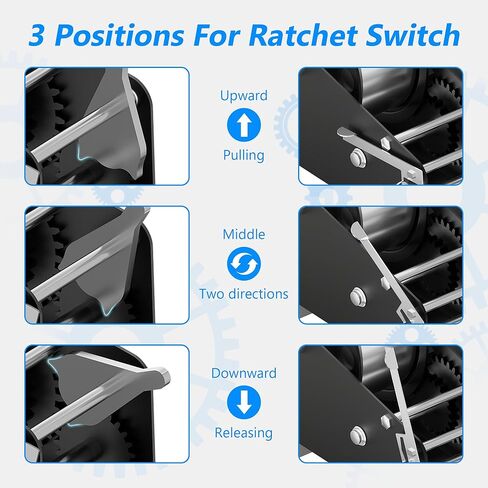 3 Positions For Ratchet Switch

Upward

Pulling

Middle

Two directions

Downward

Releasing