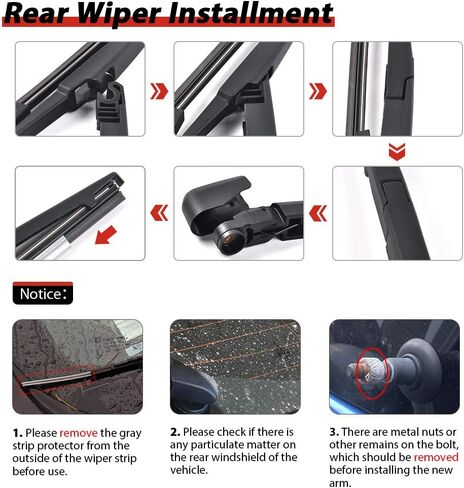 Rear Wiper Installment

Notice:

1. Please remove the gray strip protector from the outside of the wiper strip before use.

2. Please check if there is any particulate matter on the rear windshield of the vehicle.

3. There are metal nuts or other remains on the bolt, which should be removed before installing the new arm.