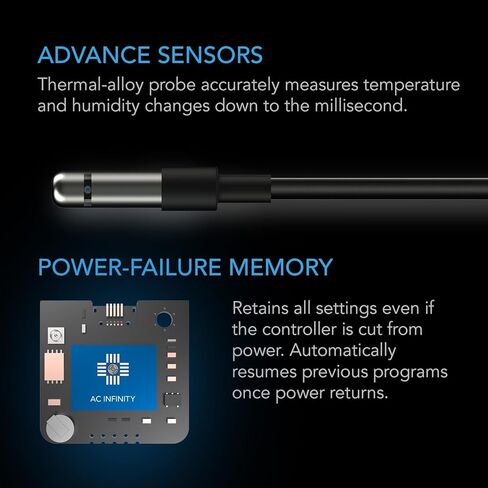 ADVANCE SENSORS

Thermal-alloy probe accurately measures temperature and humidity changes down to the millisecond.

POWER-FAILURE MEMORY

AC INFINITY

Retains all settings even if the controller is cut from power. Automatically resumes previous programs once power returns.