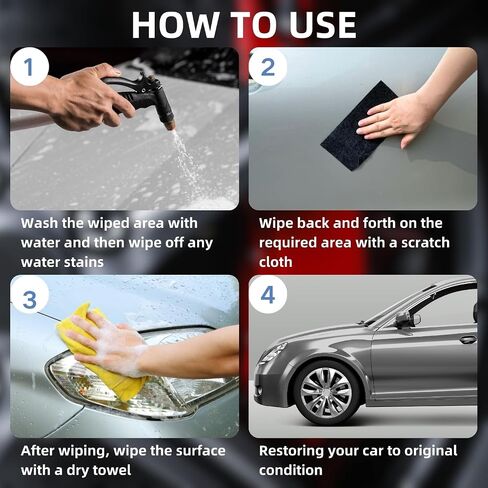 HOW TO USE

1

Wash the wiped area with water and then wipe off any water stains

2

Wipe back and forth on the required area with a scratch cloth

3

After wiping, wipe the surface with a dry towel

4

Restoring your car to original condition