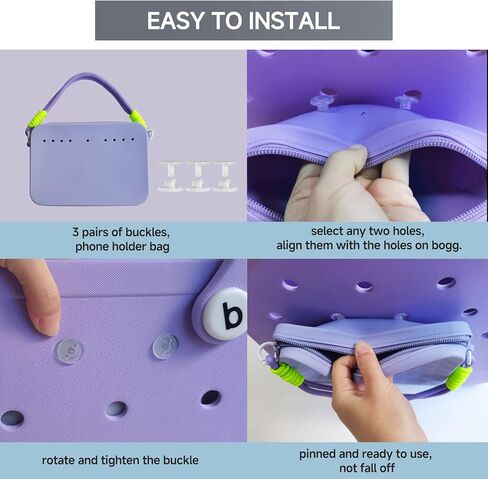 EASY TO INSTALL

3 pairs of buckles, phone holder bag

select any two holes, align them with the holes on bogg.

b

rotate and tighten the buckle

pinned and ready to use, not fall off