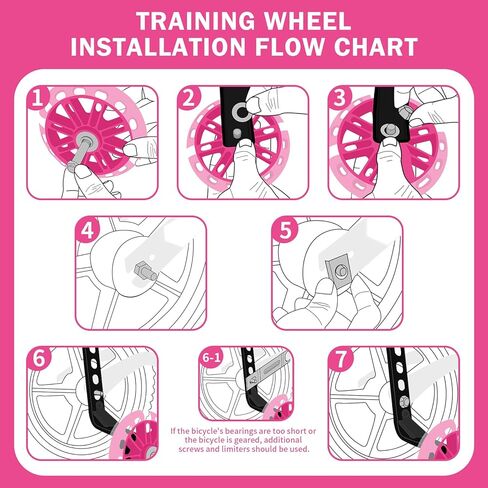 TRAINING WHEEL
INSTALLATION FLOW CHART

1

2

3

4

5

6

6-1

If the bicycle's bearings are too short or the bicycle is geared, additional screws and limiters should be used.

7