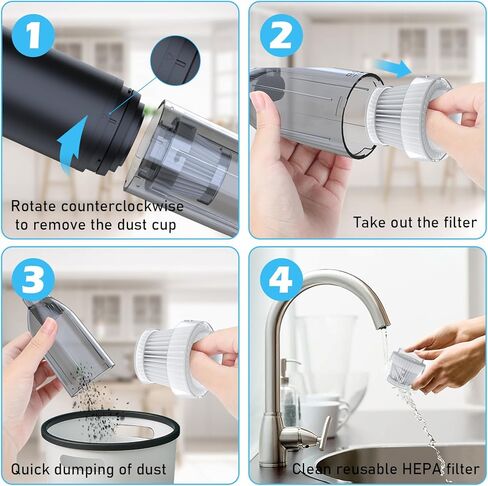 1

Rotate counterclockwise to remove the dust cup

2

Take out the filter

3

Quick dumping of dust

4

Clean reusable HEPA filter