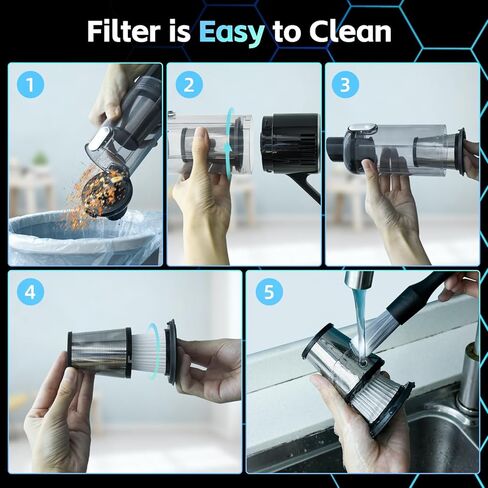 Filter is Easy to Clean

1

2

3

4

5