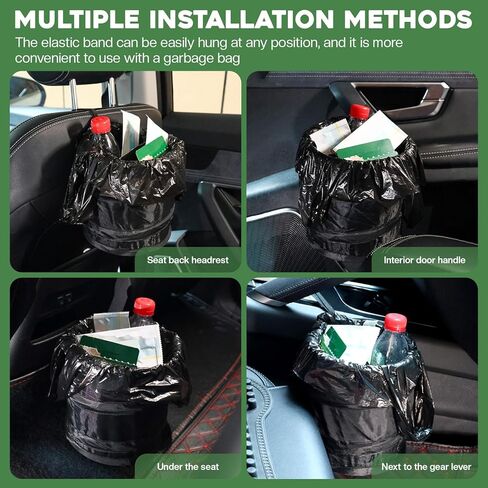 MULTIPLE INSTALLATION METHODS

The elastic band can be easily hung at any position, and it is more convenient to use with a garbage bag

Seat back headrest

Interior door handle

Under the seat

Next to the gear lever