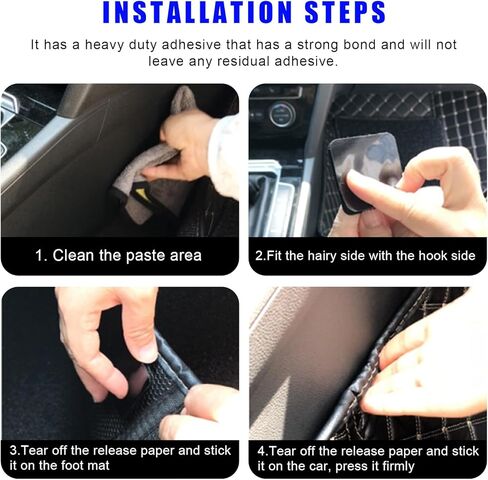 INSTALLATION STEPS

It has a heavy duty adhesive that has a strong bond and will not leave any residual adhesive.

1. Clean the paste area

2.Fit the hairy side with the hook side

3.Tear off the release paper and stick it on the foot mat

4.Tear off the release paper and stick it on the car, press it firmly