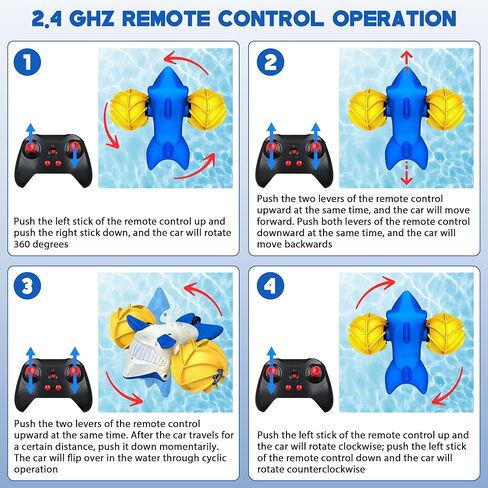 2.4 GHZ REMOTE CONTROL OPERATION

1

Push the left stick of the remote control up and push the right stick down, and the car will rotate 360 degrees

2

Push the two levers of the remote control upward at the same time, and the car will move forward. Push both levers of the remote control downward at the same time, and the car will move backwards

3

Push the two levers of the remote control upward at the same time. After the car travels for a certain distance, push it down momentarily. The car will flip over in the water through cyclic operation

4

Push the left stick of the remote control up and the car will rotate clockwise; push the left stick of the remote control down and the car will rotate counterclockwise