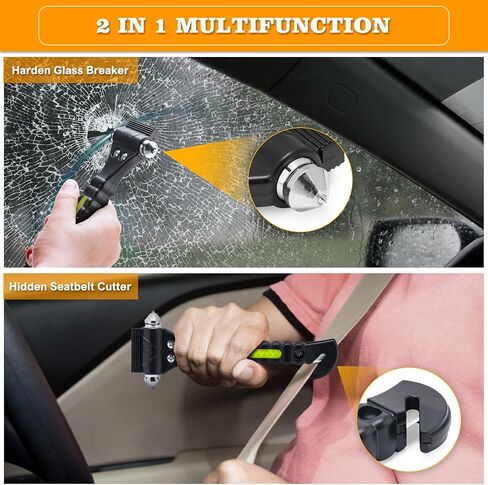 2 IN 1 MULTIFUNCTION

Harden Glass Breaker

Hidden Seatbelt Cutter