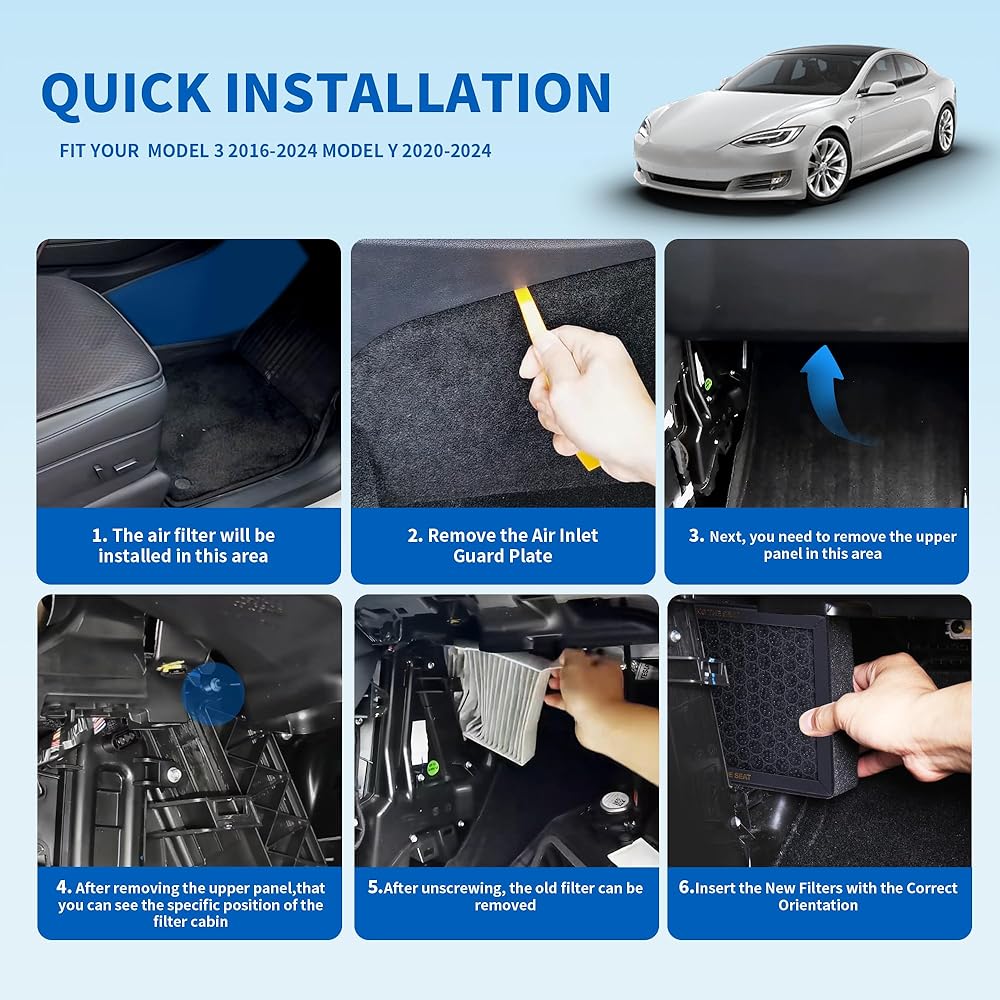 QUICK INSTALLATION

FIT YOUR MODEL 3 2016-2024 MODEL Y 2020-2024

1. The air filter will be installed in this area

2. Remove the Air Inlet Guard Plate

3. Next, you need to remove the upper panel in this area

4. After removing the upper panel,that you can see the specific position of the filter cabin

5.After unscrewing, the old filter can be removed

6.Insert the New Filters with the Correct Orientation