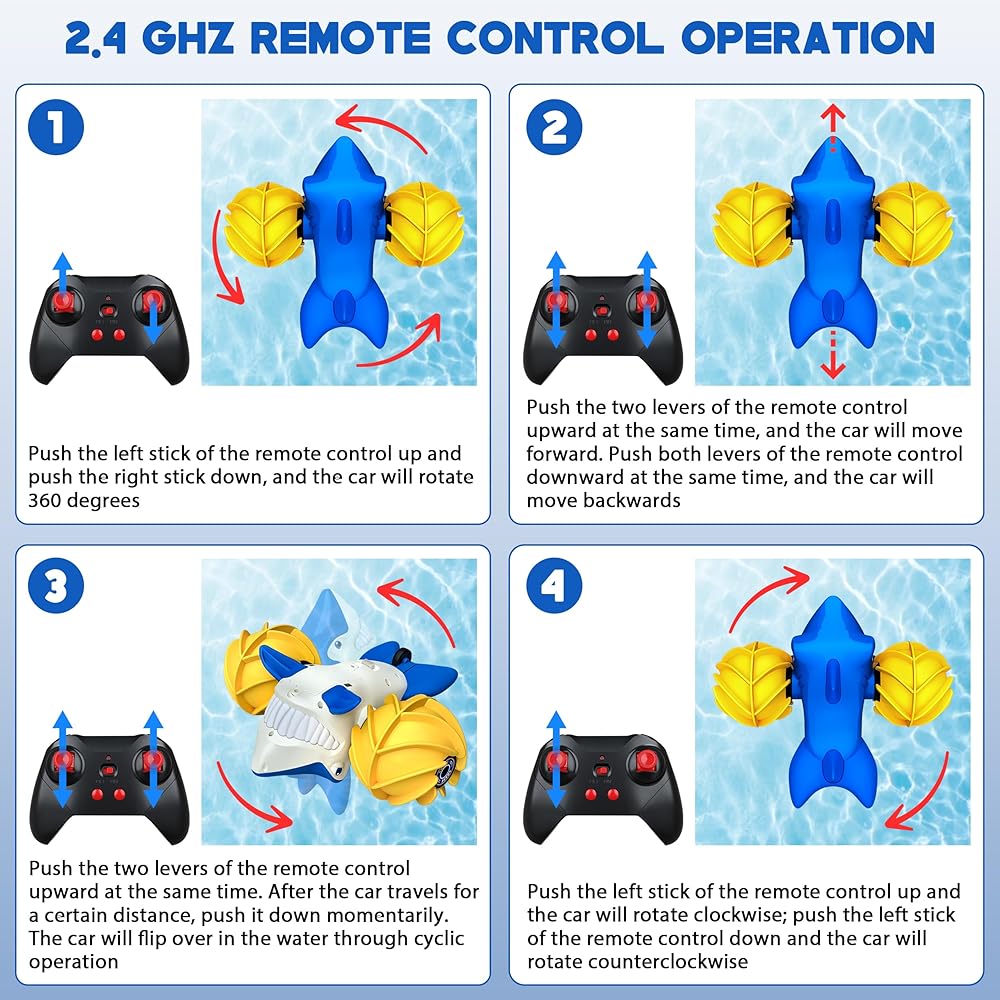 2.4 GHZ REMOTE CONTROL OPERATION

1

Push the left stick of the remote control up and push the right stick down, and the car will rotate 360 degrees

2

Push the two levers of the remote control upward at the same time, and the car will move forward. Push both levers of the remote control downward at the same time, and the car will move backwards

3

Push the two levers of the remote control upward at the same time. After the car travels for a certain distance, push it down momentarily. The car will flip over in the water through cyclic operation

4

Push the left stick of the remote control up and the car will rotate clockwise; push the left stick of the remote control down and the car will rotate counterclockwise