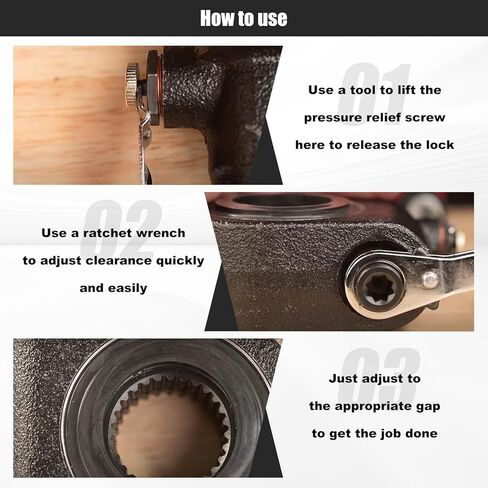 How to use

01

Use a tool to lift the pressure relief screw here to release the lock

02

Use a ratchet wrench to adjust clearance quickly and easily

03

Just adjust to the appropriate gap to get the job done