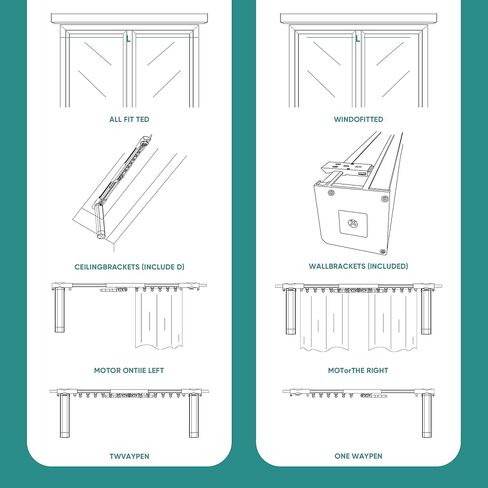 L

ALL FIT TED

CEILINGBRACKETS (INCLUDE D)

MOTOR ONTIIE LEFT

TWVAYPEN

L

WINDOFITTED

WALLBRACKETS (INCLUDED)

MOTorTHE RIGHT

ONE WAYPEN