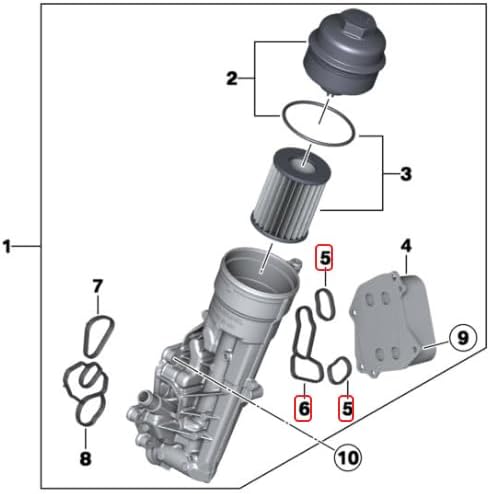 2
3
1
5
4
7
9
6
5
8
10