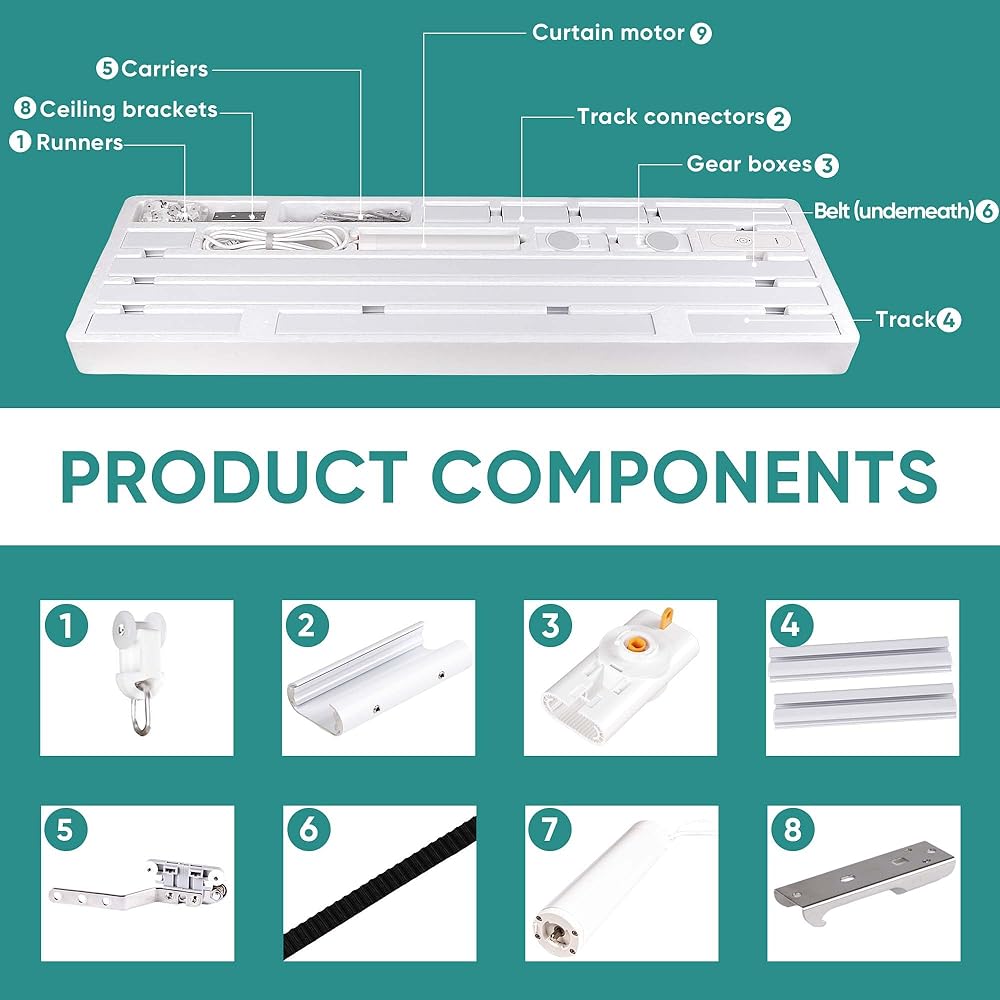 Curtain motor 9

5 Carriers

8 Ceiling brackets

1 Runners

Track connectors 2

Gear boxes 3

Belt (underneath) 6

Track 4

PRODUCT COMPONENTS

1

2

3

4

5

6

7

8