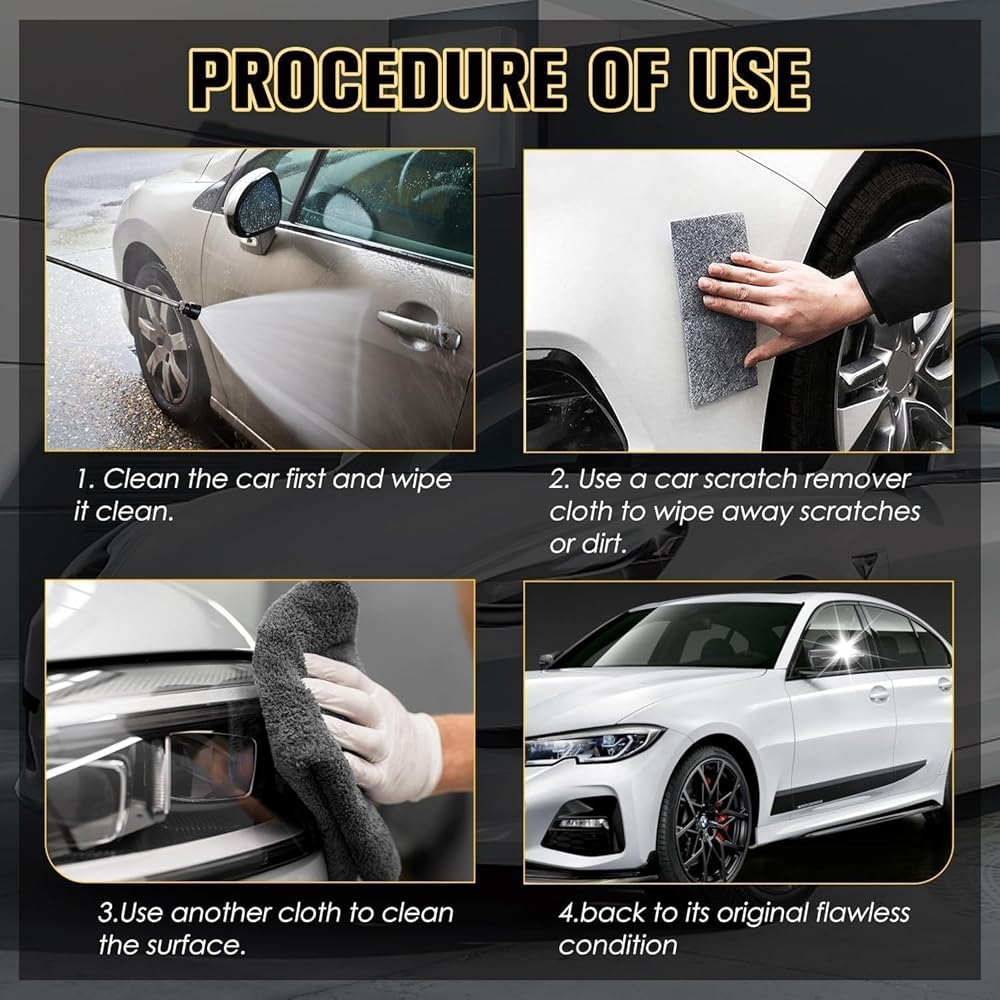 PROCEDURE OF USE

1. Clean the car first and wipe it clean.

2. Use a car scratch remover cloth to wipe away scratches or dirt.

3.Use another cloth to clean the surface.

4.back to its original flawless condition