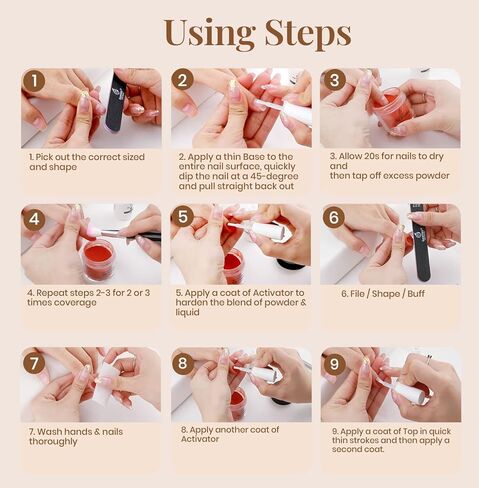 Using Steps

1

1. Pick out the correct sized and shape

2

2. Apply a thin Base to the entire nail surface, quickly dip the nail at a 45-degree and pull straight back out

3

3. Allow 20s for nails to dry and
then tap off excess powder

4

4. Repeat steps 2-3 for 2 or 3 times coverage

5

5. Apply a coat of Activator to harden the blend of powder & liquid

6

6. File / Shape / Buff

7

7. Wash hands & nails thoroughly

8

8. Apply another coat of Activator

9

9. Apply a coat of Top in quick thin strokes and then apply a second coat.