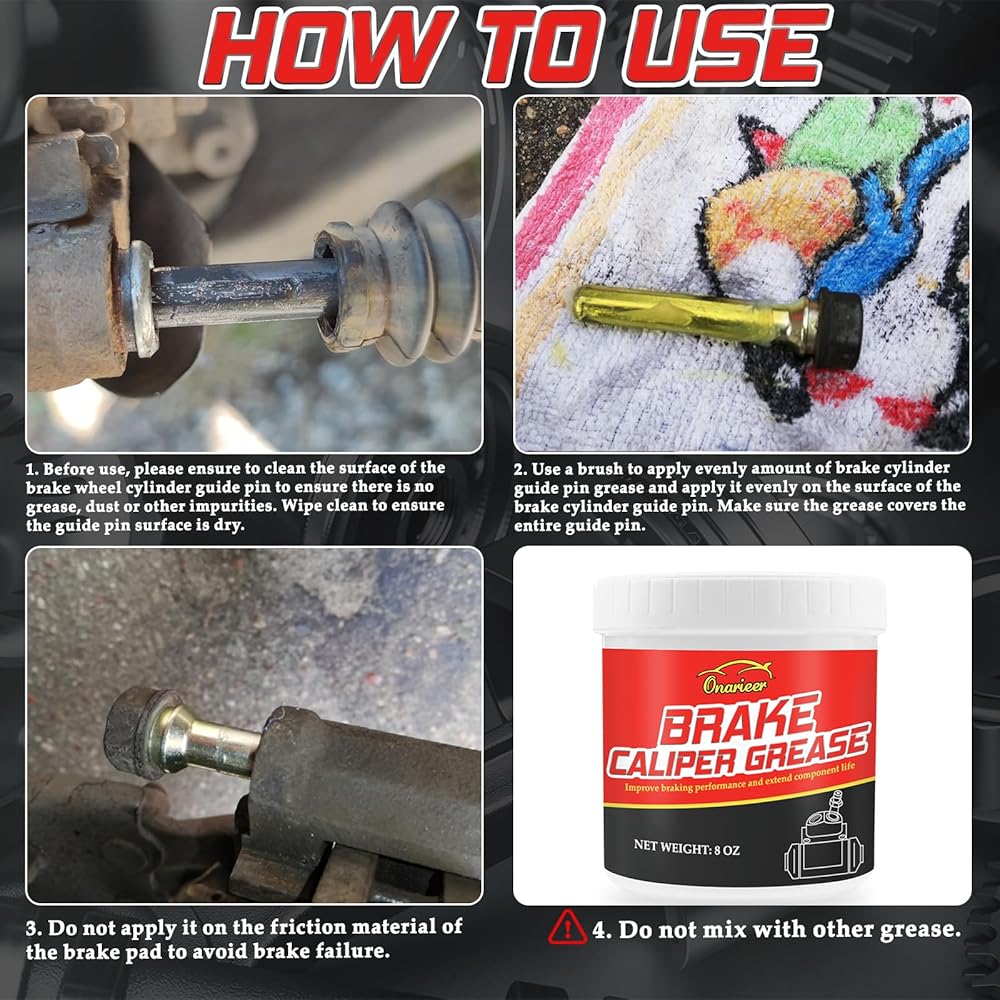 HOW TO USE

1. Before use, please ensure to clean the surface of the brake wheel cylinder guide pin to ensure there is no grease, dust or other impurities. Wipe clean to ensure the guide pin surface is dry.

2. Use a brush to apply evenly amount of brake cylinder guide pin grease and apply it evenly on the surface of the brake cylinder guide pin. Make sure the grease covers the entire guide pin.

3. Do not apply it on the friction material of the brake pad to avoid brake failure.

Onarieer
BRAKE
CALIPER GREASE
Improve braking performance and extend component life
NET WEIGHT: 8 OZ

4. Do not mix with other grease.