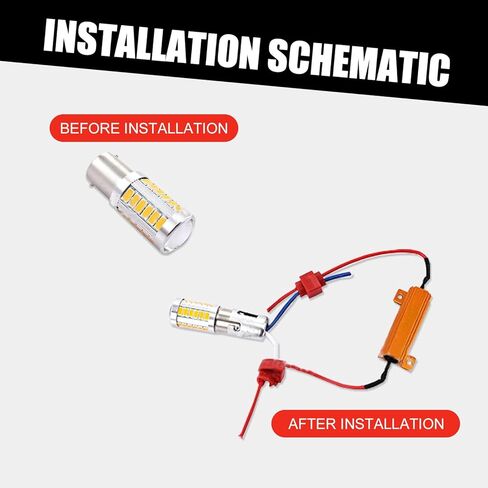 INSTALLATION SCHEMATIC

BEFORE INSTALLATION

AFTER INSTALLATION