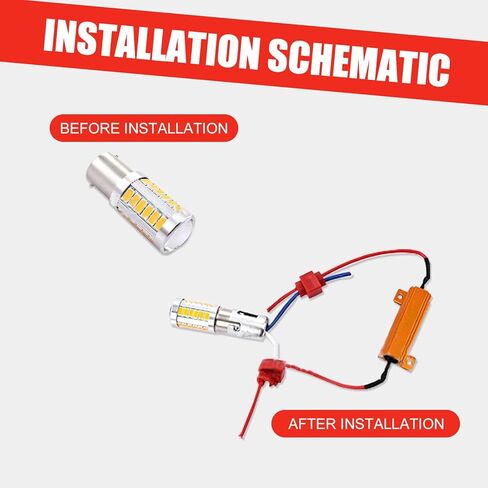 INSTALLATION SCHEMATIC

BEFORE INSTALLATION

AFTER INSTALLATION