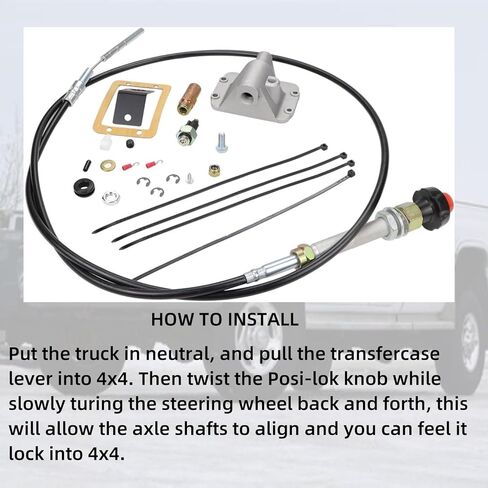 HOW TO INSTALL

Put the truck in neutral, and pull the transfercase lever into 4x4. Then twist the Posi-lok knob while slowly turing the steering wheel back and forth, this will allow the axle shafts to align and you can feel it lock into 4x4.