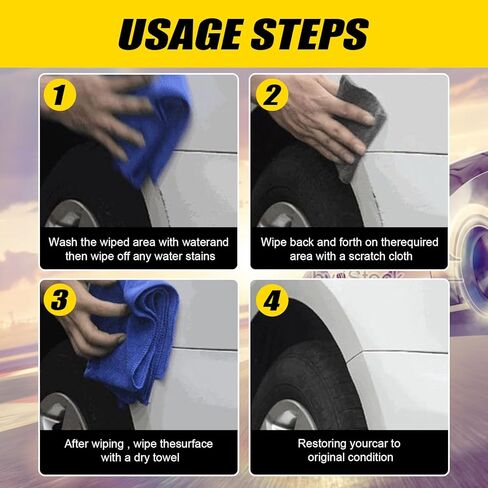 USAGE STEPS

1

Wash the wiped area with waterand then wipe off any water stains

2

Wipe back and forth on therequired area with a scratch cloth

3

After wiping , wipe thesurface with a dry towel

4

Restoring yourcar to original condition