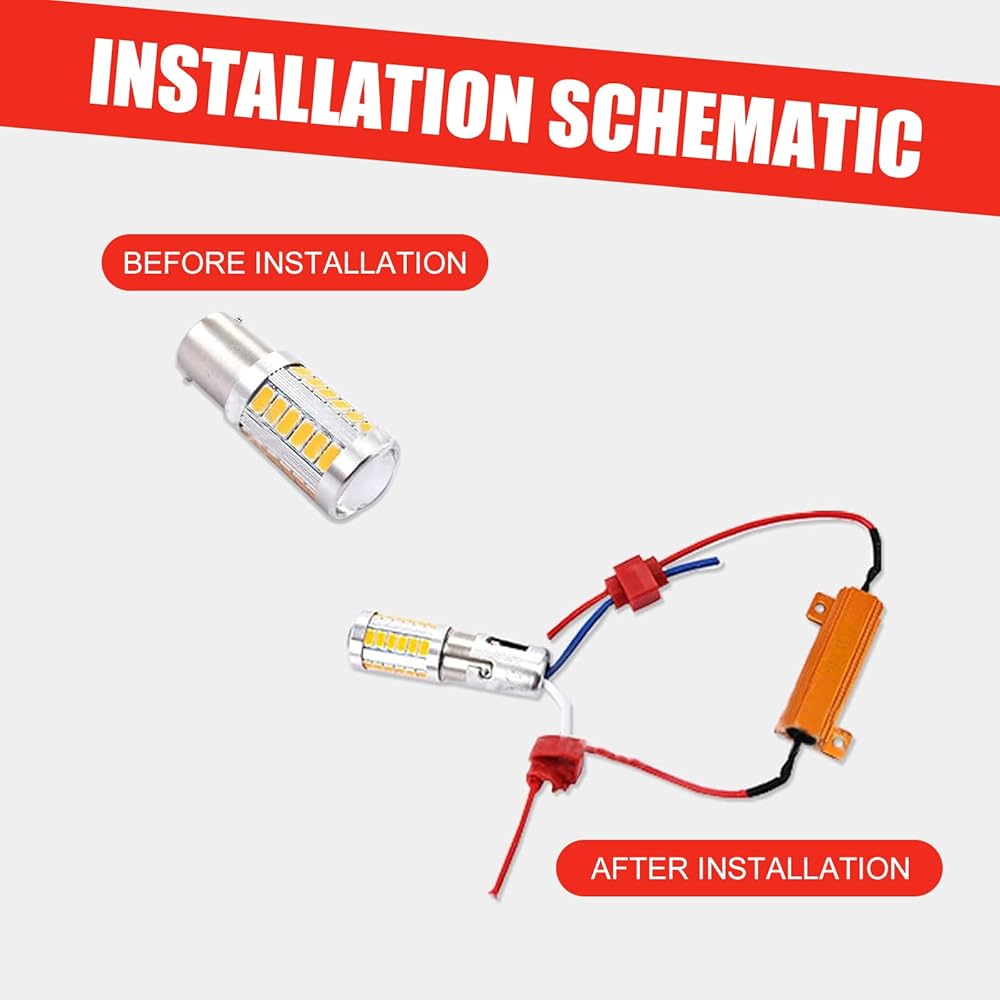 INSTALLATION SCHEMATIC

BEFORE INSTALLATION

AFTER INSTALLATION