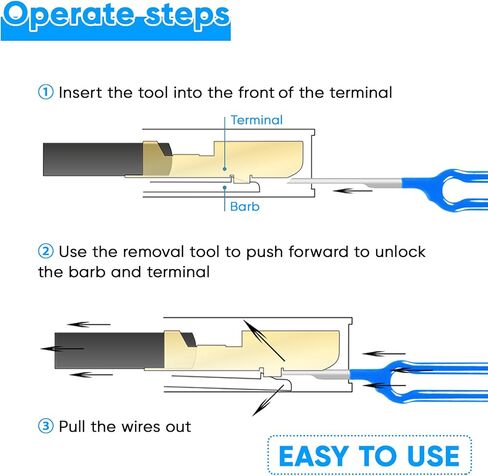 Operate steps

① Insert the tool into the front of the terminal

Terminal

Barb

② Use the removal tool to push forward to unlock the barb and terminal

③ Pull the wires out

EASY TO USE