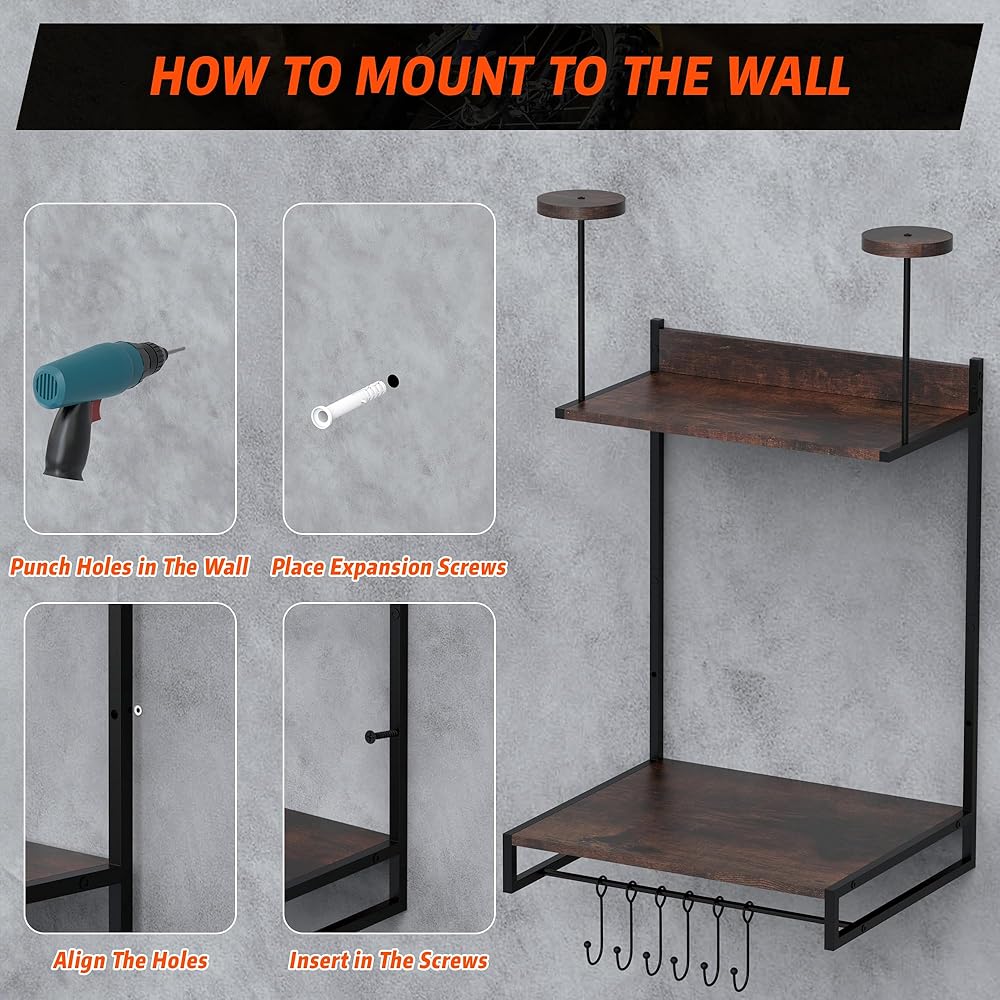 HOW TO MOUNT TO THE WALL

Punch Holes in The Wall

Place Expansion Screws

Align The Holes

Insert in The Screws