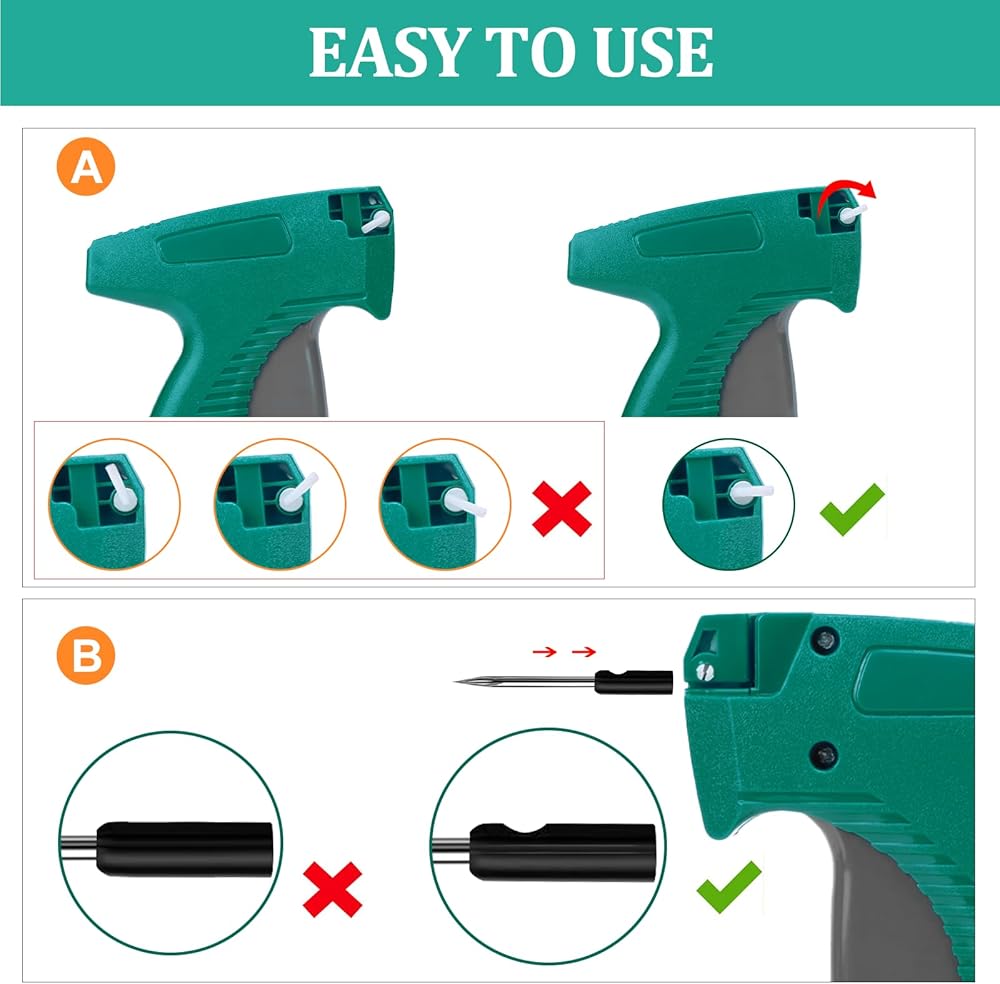 EASY TO USE

A

B