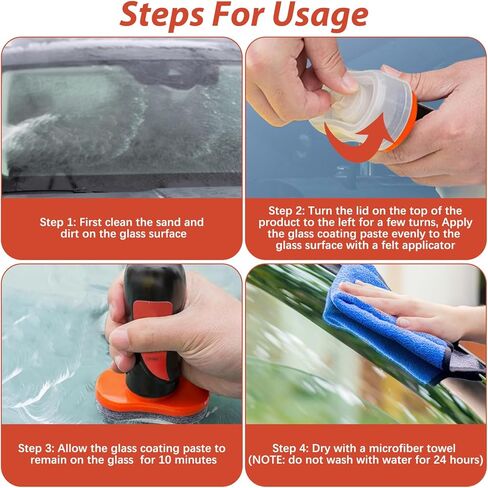 Steps For Usage

Step 1: First clean the sand and dirt on the glass surface

Step 2: Turn the lid on the top of the product to the left for a few turns, Apply the glass coating paste evenly to the glass surface with a felt applicator

Step 3: Allow the glass coating paste to remain on the glass for 10 minutes

Step 4: Dry with a microfiber towel (NOTE: do not wash with water for 24 hours)