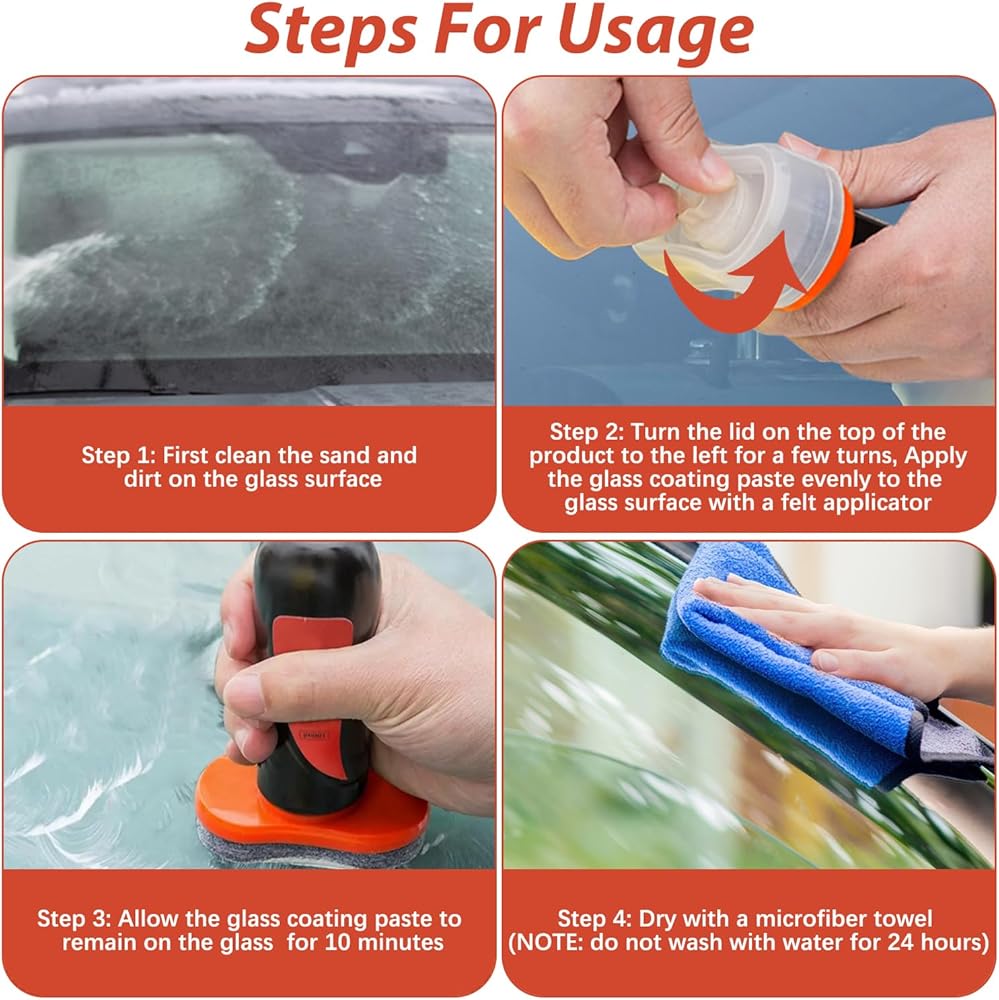 Steps For Usage

Step 1: First clean the sand and dirt on the glass surface

Step 2: Turn the lid on the top of the product to the left for a few turns, Apply the glass coating paste evenly to the glass surface with a felt applicator

Step 3: Allow the glass coating paste to remain on the glass for 10 minutes

Step 4: Dry with a microfiber towel (NOTE: do not wash with water for 24 hours)