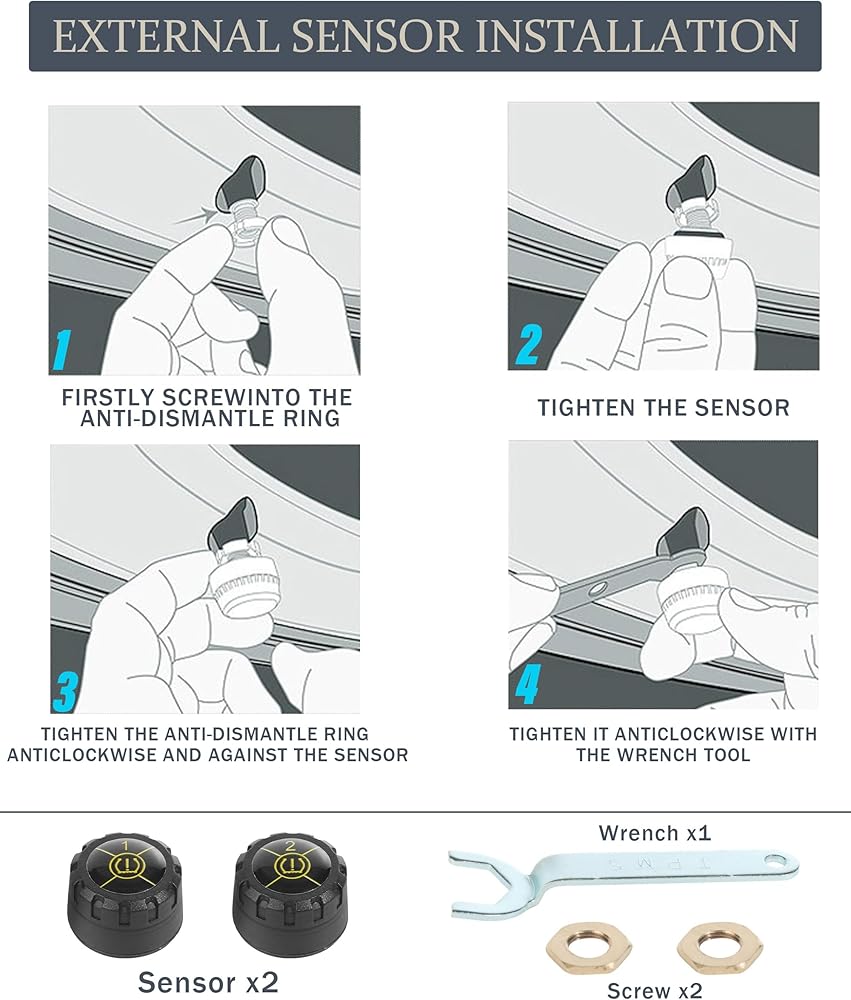 EXTERNAL SENSOR INSTALLATION

1

FIRSTLY SCREWINTO THE ANTI-DISMANTLE RING

2

TIGHTEN THE SENSOR

3

TIGHTEN THE ANTI-DISMANTLE RING ANTICLOCKWISE AND AGAINST THE SENSOR

4

TIGHTEN IT ANTICLOCKWISE WITH THE WRENCH TOOL

1

2

Sensor x2

Wrench x1

TPMS

Screw x2