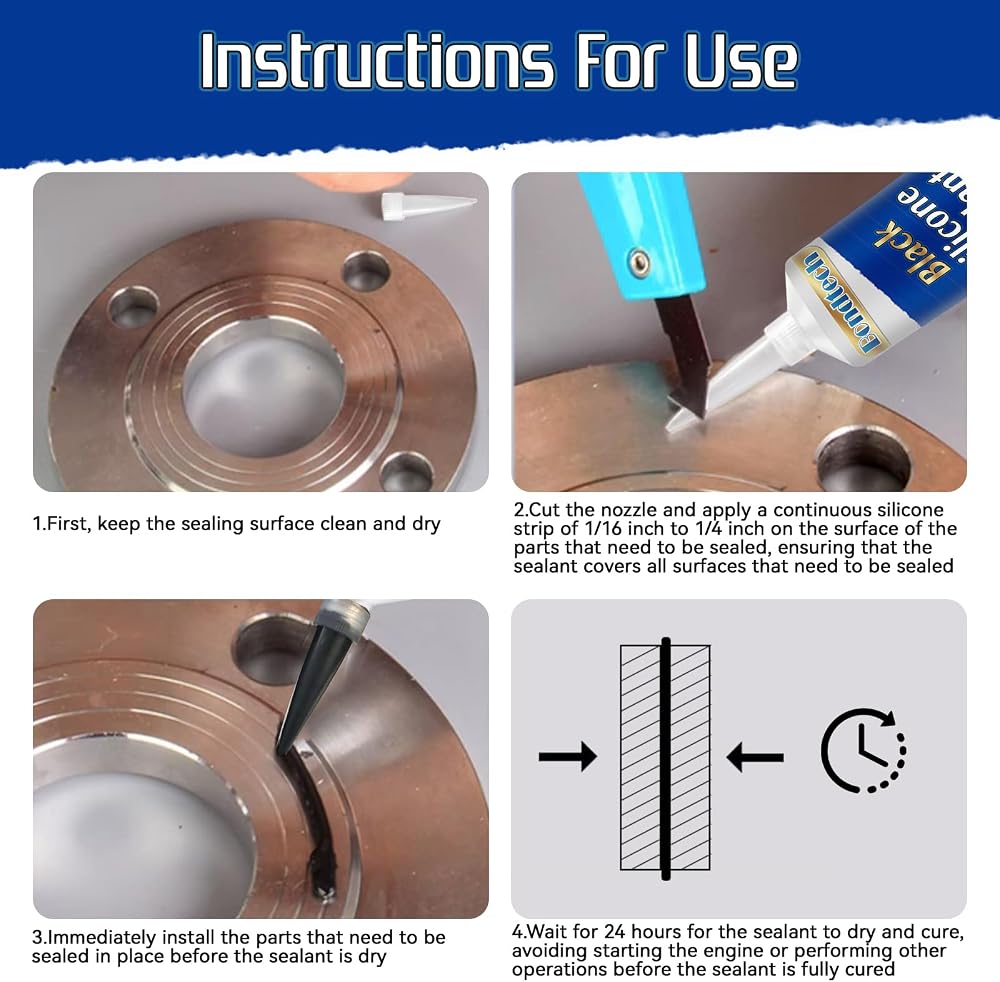 Instructions For Use

Bondtech
Black
Silicone

1.First, keep the sealing surface clean and dry

2.Cut the nozzle and apply a continuous silicone strip of 1/16 inch to 1/4 inch on the surface of the parts that need to be sealed, ensuring that the sealant covers all surfaces that need to be sealed

3.Immediately install the parts that need to be sealed in place before the sealant is dry

4.Wait for 24 hours for the sealant to dry and cure, avoiding starting the engine or performing other operations before the sealant is fully cured