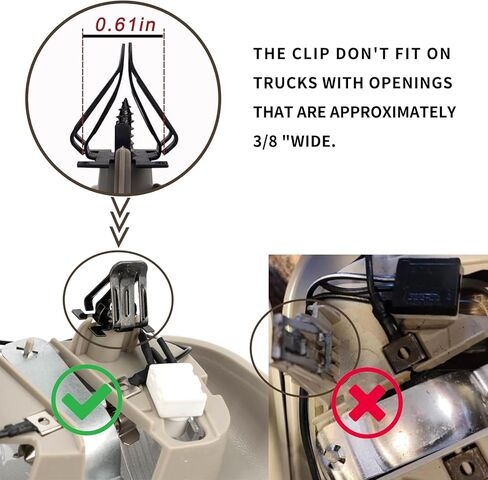 0.61in

THE CLIP DON'T FIT ON TRUCKS WITH OPENINGS THAT ARE APPROXIMATELY 3/8 "WIDE.