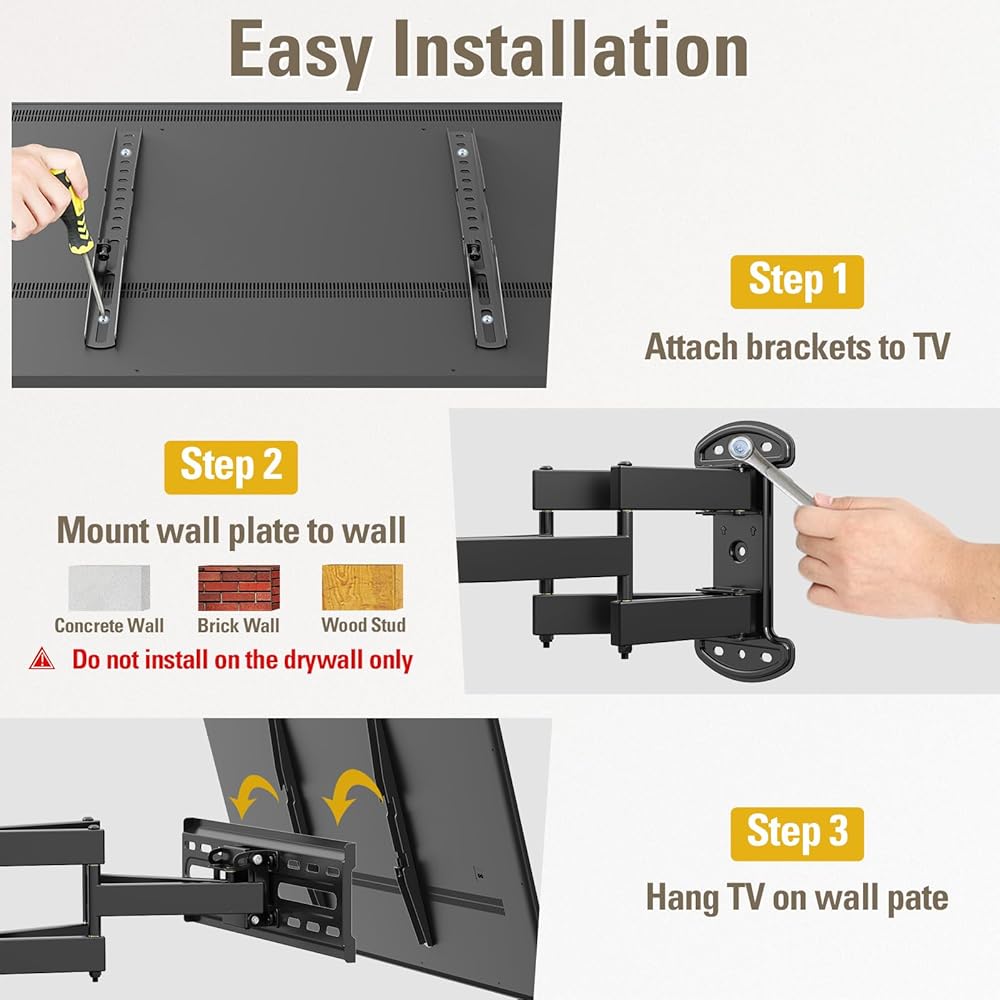 Easy Installation

Step 1

Attach brackets to TV

Step 2

Mount wall plate to wall

Concrete Wall

Brick Wall

Wood Stud

Do not install on the drywall only

Step 3

Hang TV on wall pate