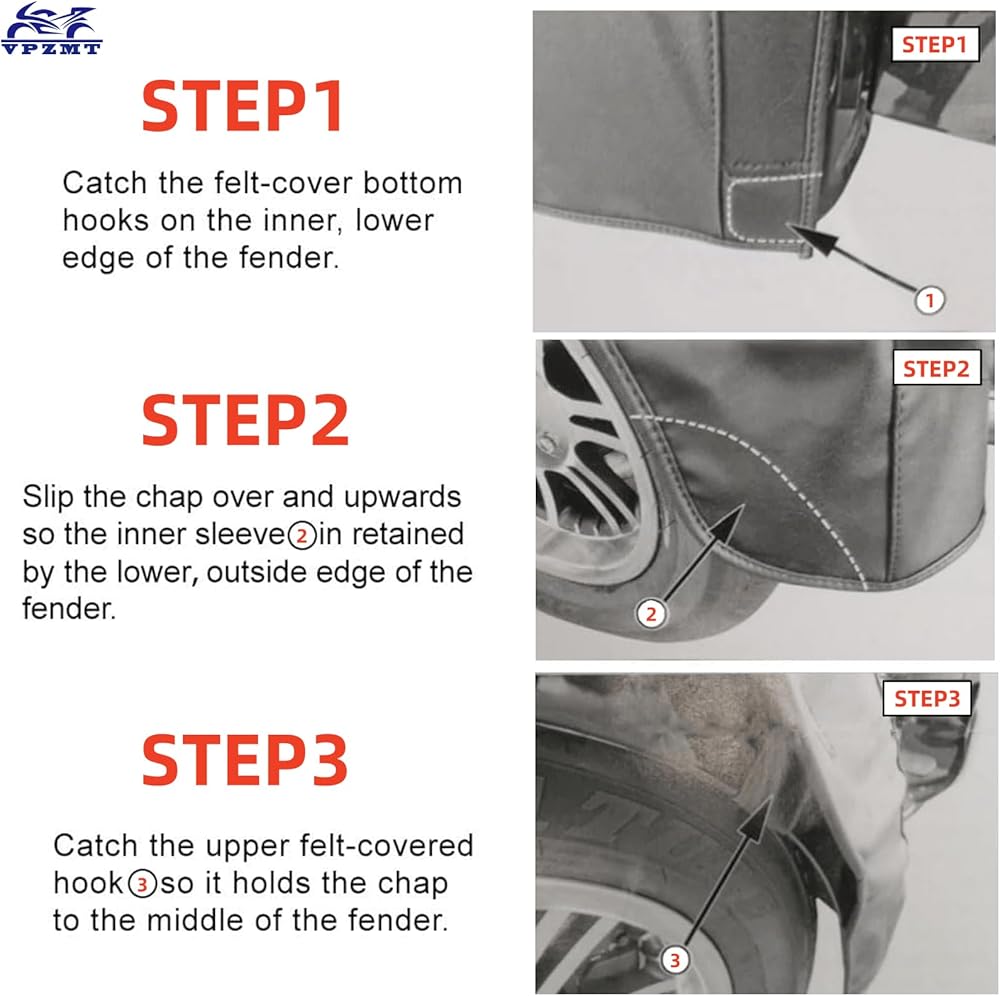 VPZMT

STEP1

Catch the felt-cover bottom hooks on the inner, lower edge of the fender.

STEP1

1

STEP2

Slip the chap over and upwards so the inner sleeve②in retained by the lower, outside edge of the fender.

STEP2

2

STEP3

Catch the upper felt-covered hook③so it holds the chap to the middle of the fender.

STEP3

3