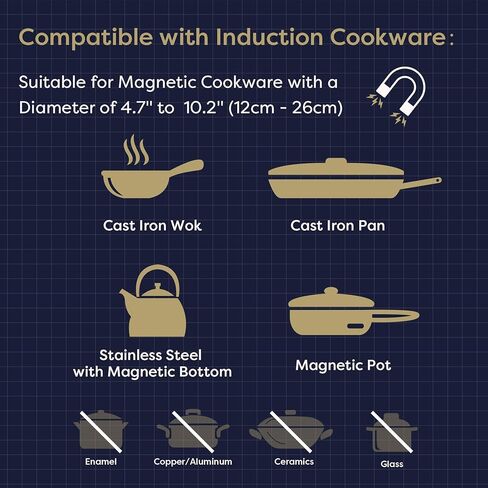 Compatible with Induction Cookware:

Suitable for Magnetic Cookware with a Diameter of 4.7" to 10.2" (12cm - 26cm)

Cast Iron Wok

Cast Iron Pan

Stainless Steel with Magnetic Bottom

Magnetic Pot

Enamel

Copper/Aluminum

Ceramics

Glass