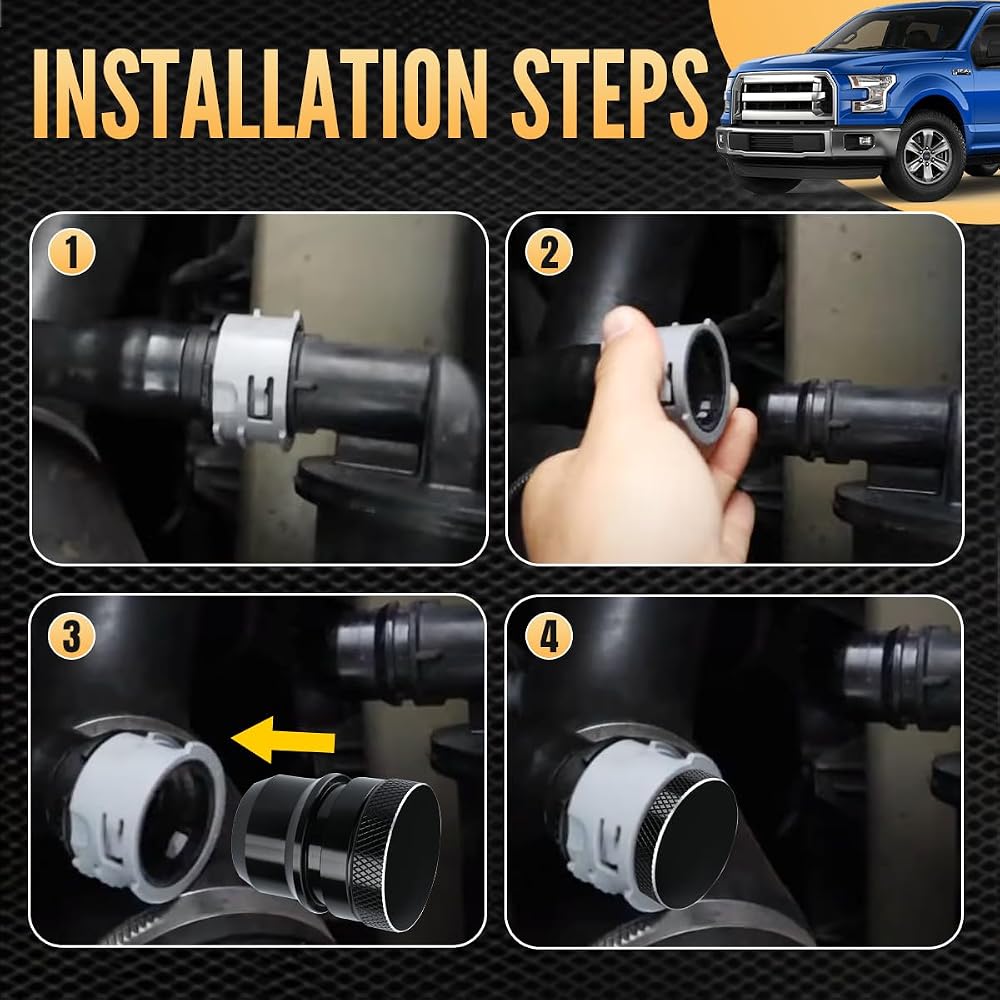 INSTALLATION STEPS

1

2

3

4