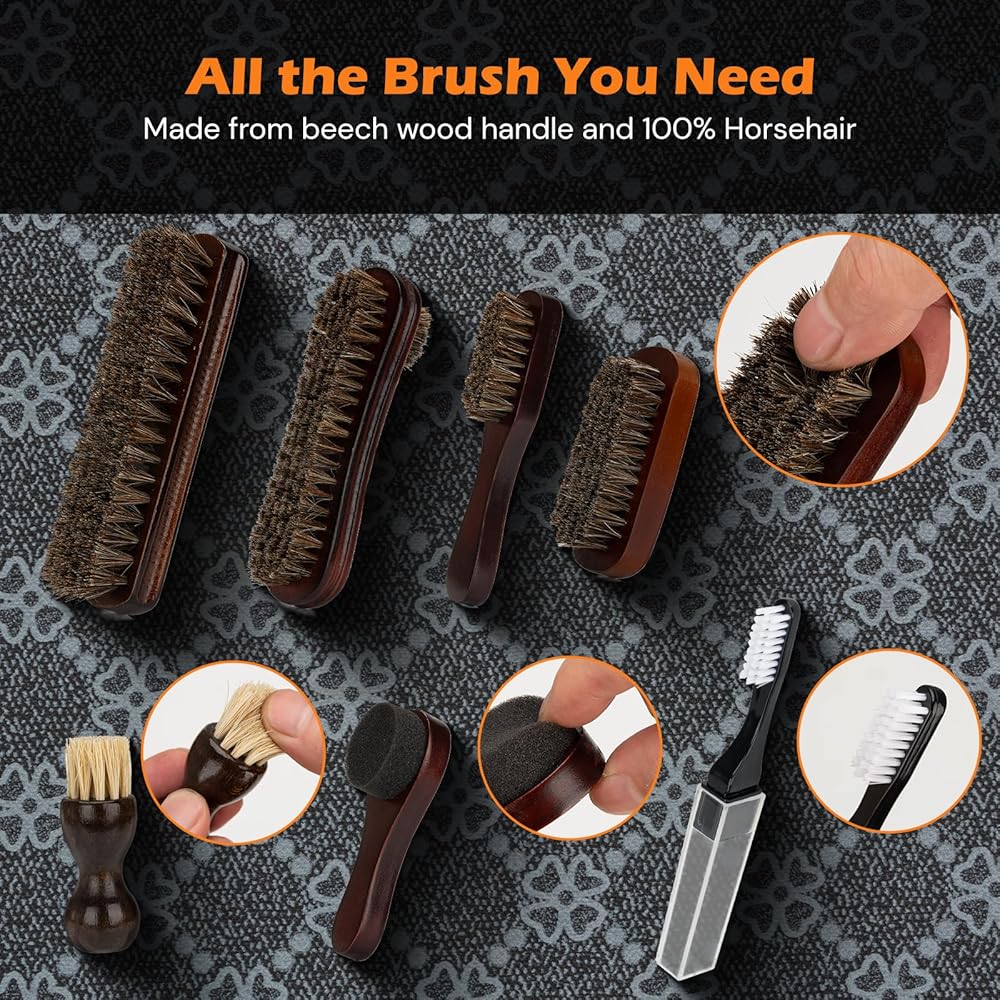 All the Brush You Need
Made from beech wood handle and 100% Horsehair