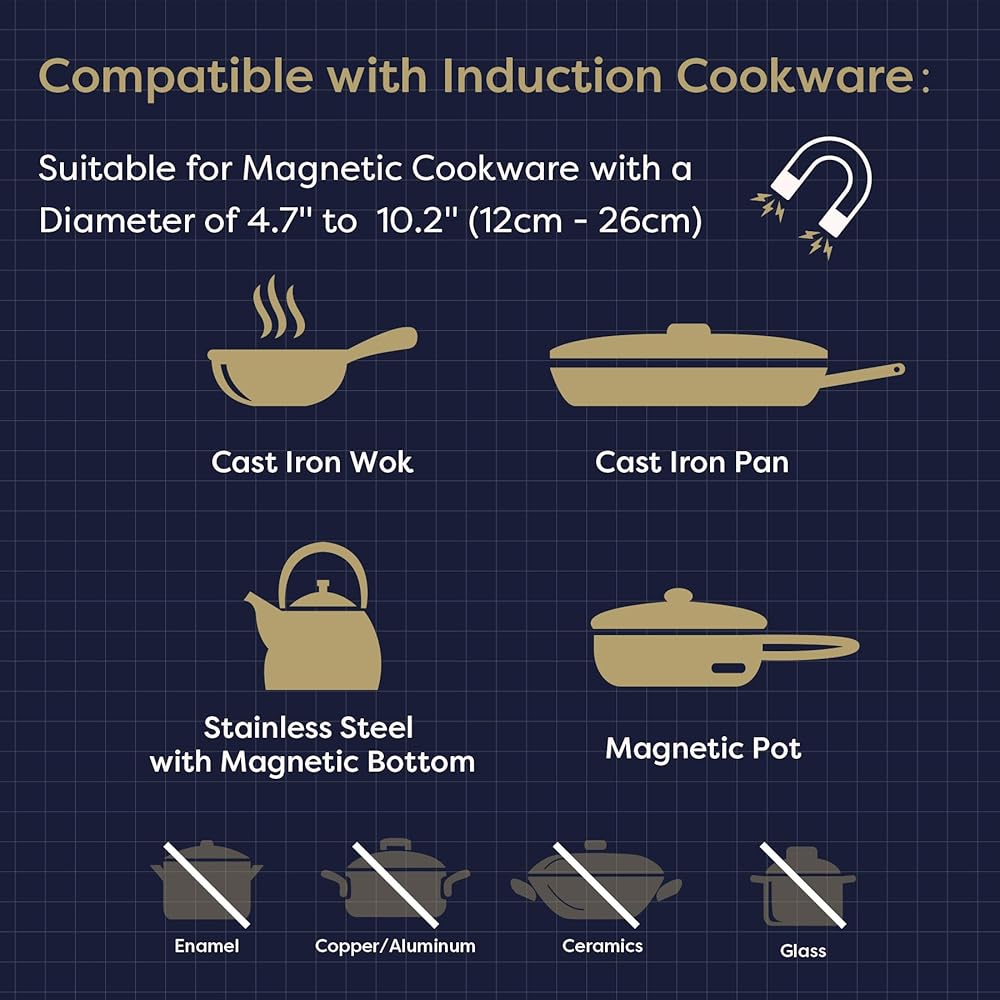 Compatible with Induction Cookware:

Suitable for Magnetic Cookware with a Diameter of 4.7" to 10.2" (12cm - 26cm)

Cast Iron Wok

Cast Iron Pan

Stainless Steel with Magnetic Bottom

Magnetic Pot

Enamel

Copper/Aluminum

Ceramics

Glass