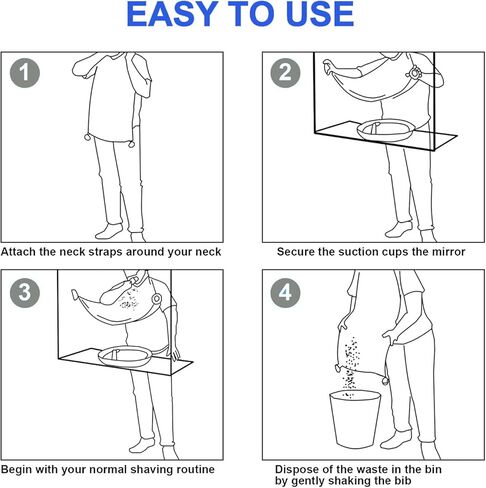 EASY TO USE

1

Attach the neck straps around your neck

2

Secure the suction cups the mirror

3

Begin with your normal shaving routine

4

Dispose of the waste in the bin by gently shaking the bib