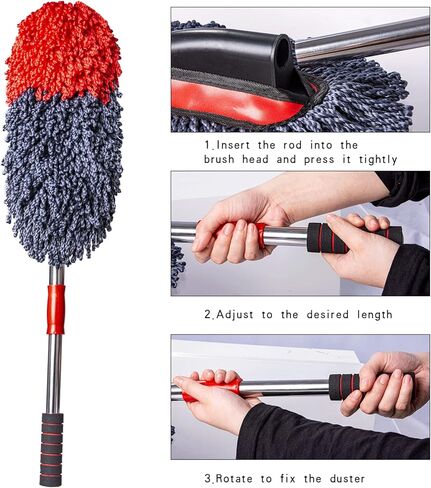 1.Insert the rod into the brush head and press it tightly

2.Adjust to the desired length

3.Rotate to fix the duster