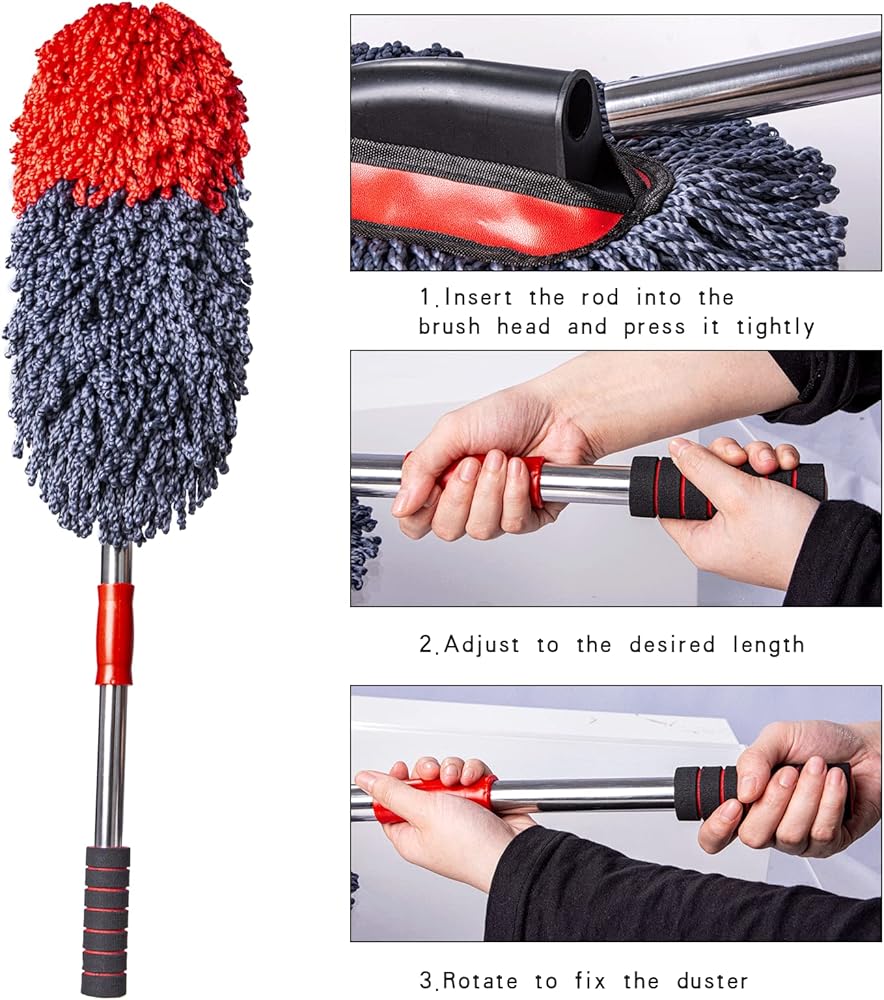 1.Insert the rod into the brush head and press it tightly

2.Adjust to the desired length

3.Rotate to fix the duster