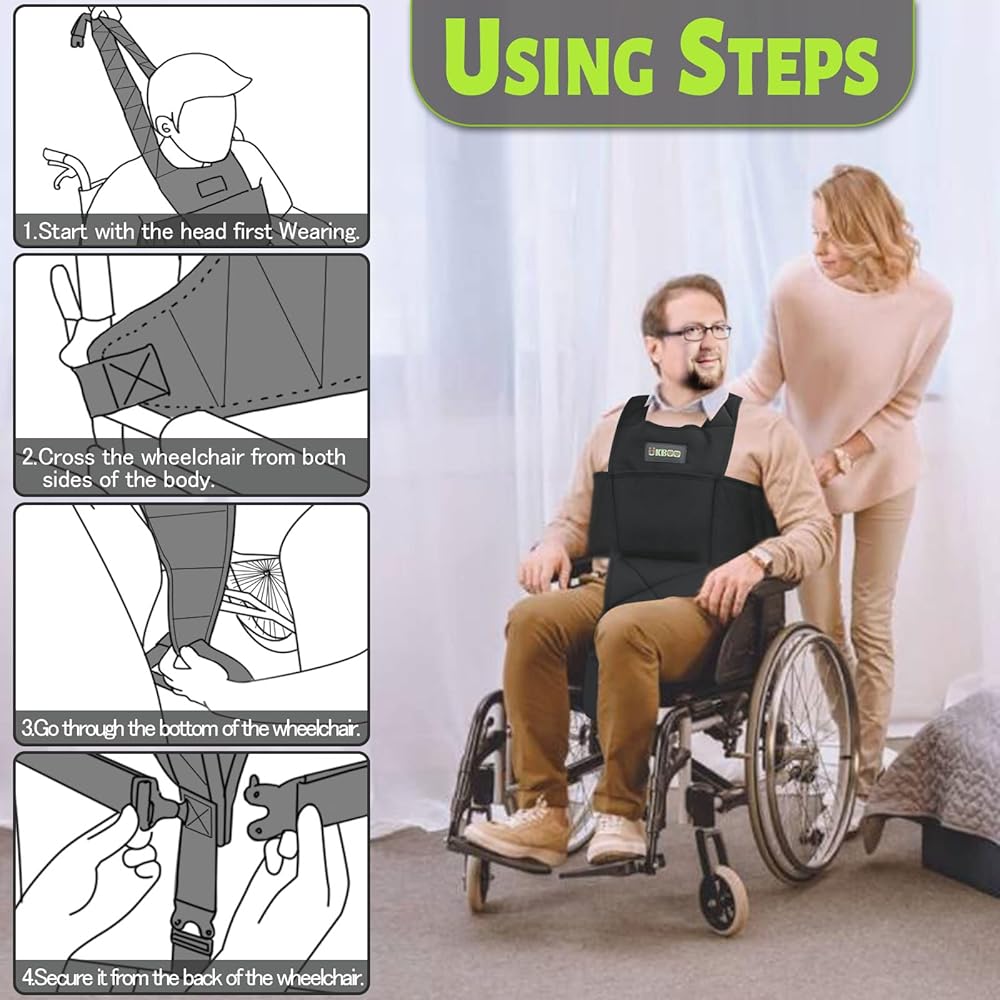 USING STEPS

1.Start with the head first Wearing.

2.Cross the wheelchair from both sides of the body.

3.Go through the bottom of the wheelchair.

4.Secure it from the back of the wheelchair.

UKBOO