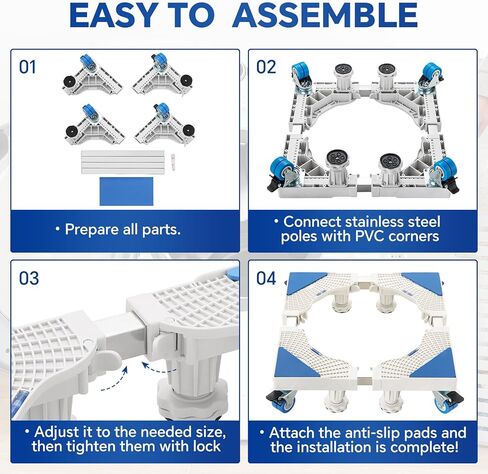 EASY TO ASSEMBLE

01

• Prepare all parts.

02

• Connect stainless steel poles with PVC corners

03

• Adjust it to the needed size, then tighten them with lock

04

• Attach the anti-slip pads and the installation is complete!