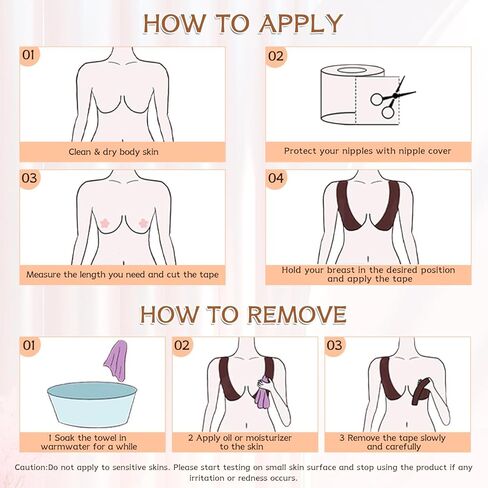 HOW TO APPLY

01

Clean & dry body skin

02

Protect your nipples with nipple cover

03

Measure the length you need and cut the tape

04

Hold your breast in the desired position and apply the tape

HOW TO REMOVE

01

1 Soak the towel in warmwater for a while

02

2 Apply oil or moisturizer to the skin

03

3 Remove the tape slowly and carefully

Caution:Do not apply to sensitive skins. Please start testing on small skin surface and stop using the product if any irritation or redness occurs.