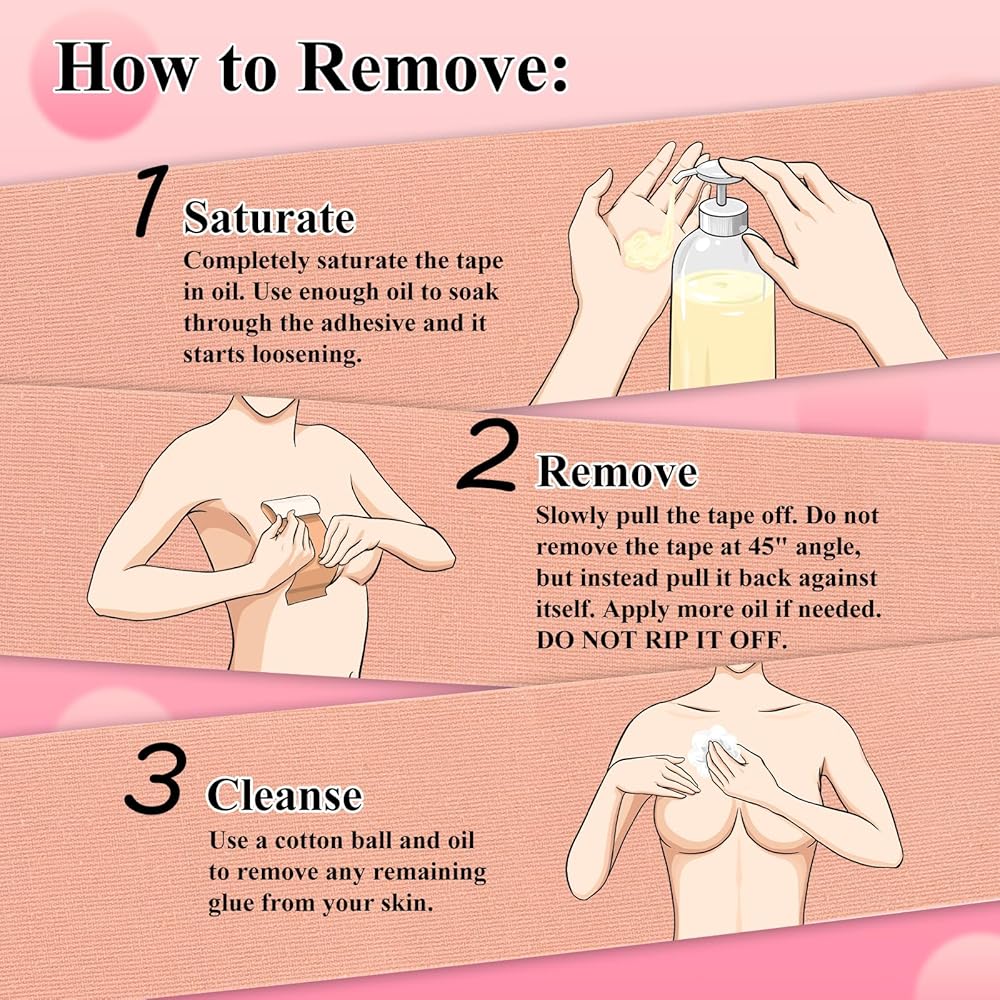 How to Remove:

1 Saturate
Completely saturate the tape in oil. Use enough oil to soak through the adhesive and it starts loosening.

2 Remove
Slowly pull the tape off. Do not remove the tape at 45" angle, but instead pull it back against itself. Apply more oil if needed. DO NOT RIP IT OFF.

3 Cleanse
Use a cotton ball and oil to remove any remaining glue from your skin.