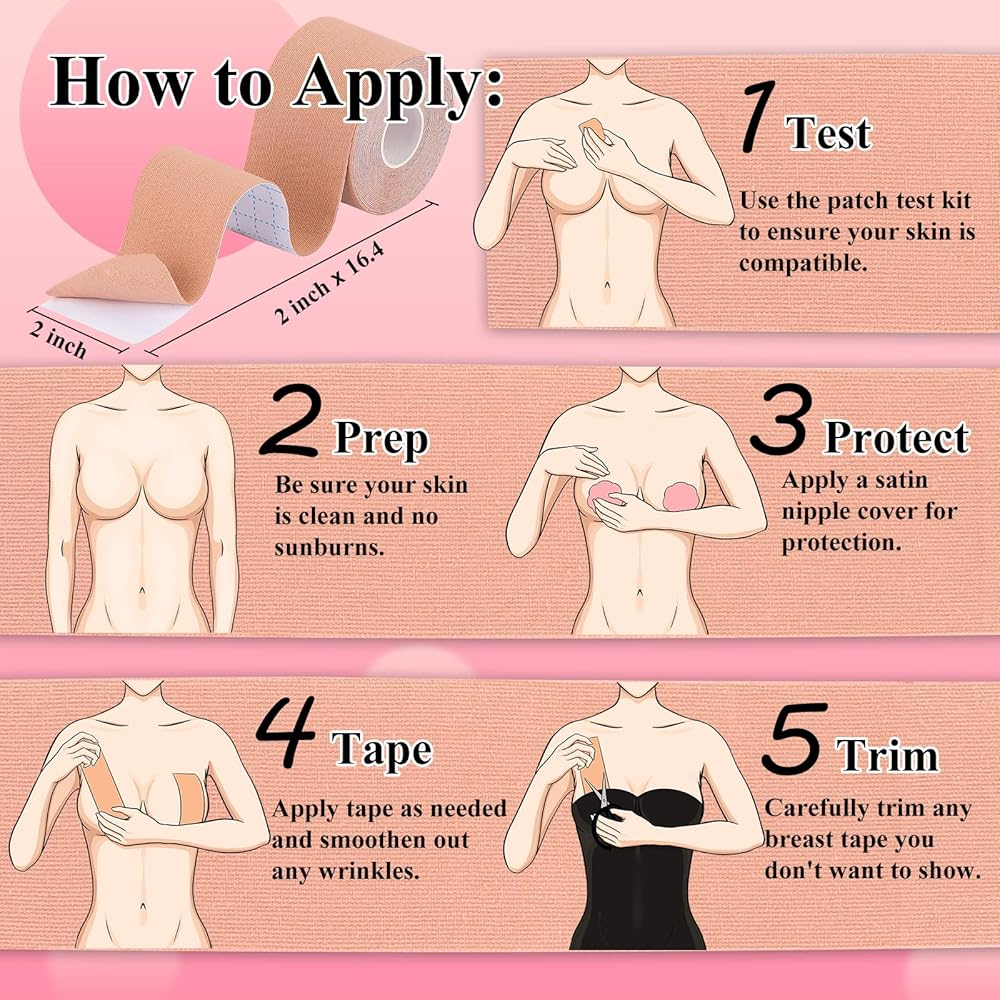 How to Apply:

2 inch

2 inch x 16.4

1 Test

Use the patch test kit to ensure your skin is compatible.

2 Prep

Be sure your skin is clean and no sunburns.

3 Protect

Apply a satin nipple cover for protection.

4 Tape

Apply tape as needed and smoothen out any wrinkles.

5 Trim

Carefully trim any breast tape you don't want to show.