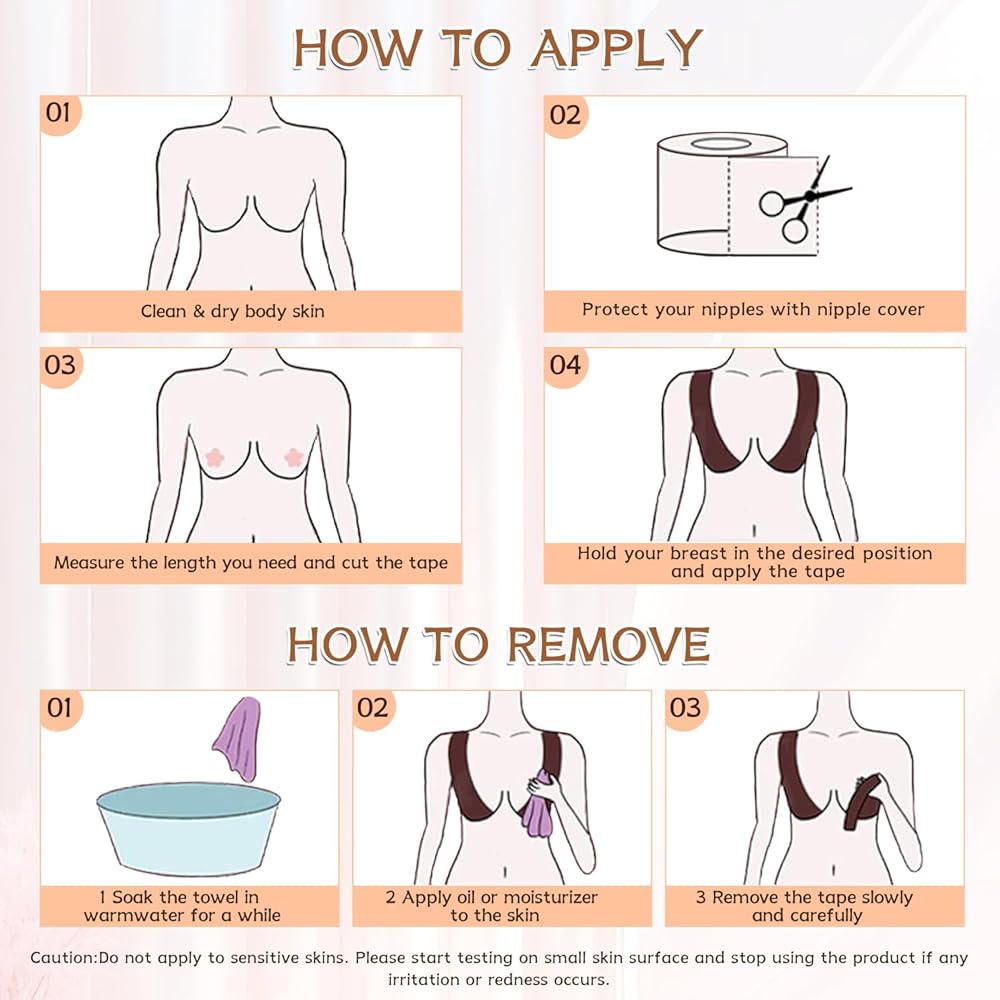 HOW TO APPLY

01
Clean & dry body skin

02
Protect your nipples with nipple cover

03
Measure the length you need and cut the tape

04
Hold your breast in the desired position and apply the tape

HOW TO REMOVE

01
1 Soak the towel in warmwater for a while

02
2 Apply oil or moisturizer to the skin

03
3 Remove the tape slowly and carefully

Caution:Do not apply to sensitive skins. Please start testing on small skin surface and stop using the product if any irritation or redness occurs.