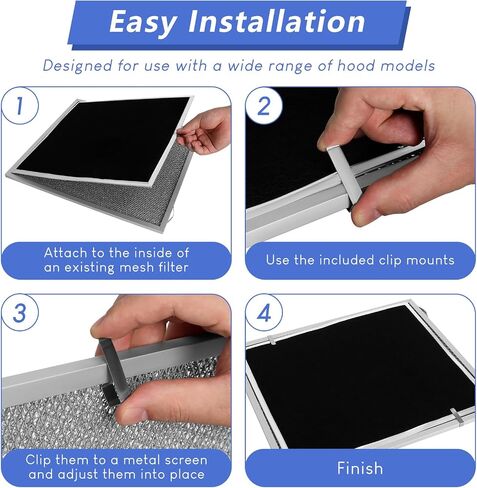 Easy Installation

Designed for use with a wide range of hood models

1

Attach to the inside of an existing mesh filter

2

Use the included clip mounts

3

Clip them to a metal screen and adjust them into place

4

Finish